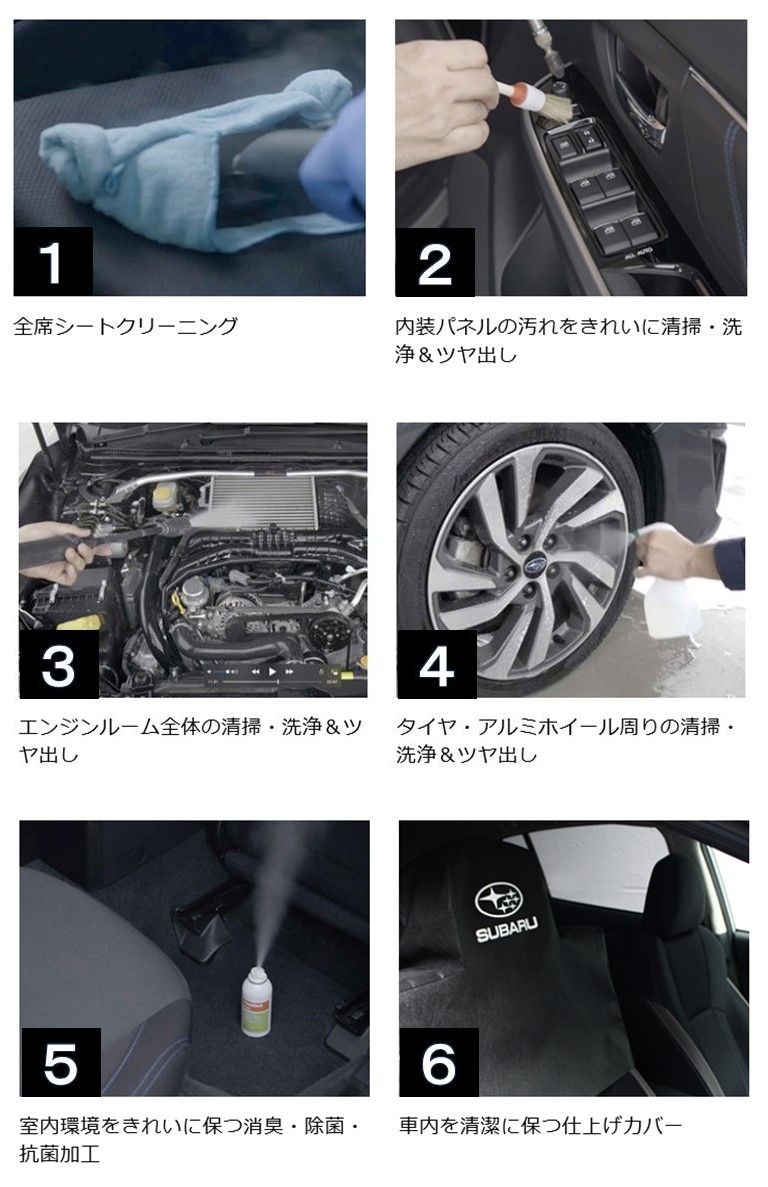 1
全席シートクリーニング

2
内装パネルの汚れをきれいに清掃・洗浄＆ツヤ出し

3
エンジンルーム全体の清掃・洗浄＆ツヤ出し

4
タイヤ・アルミホイール周りの清掃・洗浄＆ツヤ出し

5
室内環境をきれいに保つ消臭・除菌・抗菌加工

SUBARU
6
車内を清潔に保つ仕上げカバー